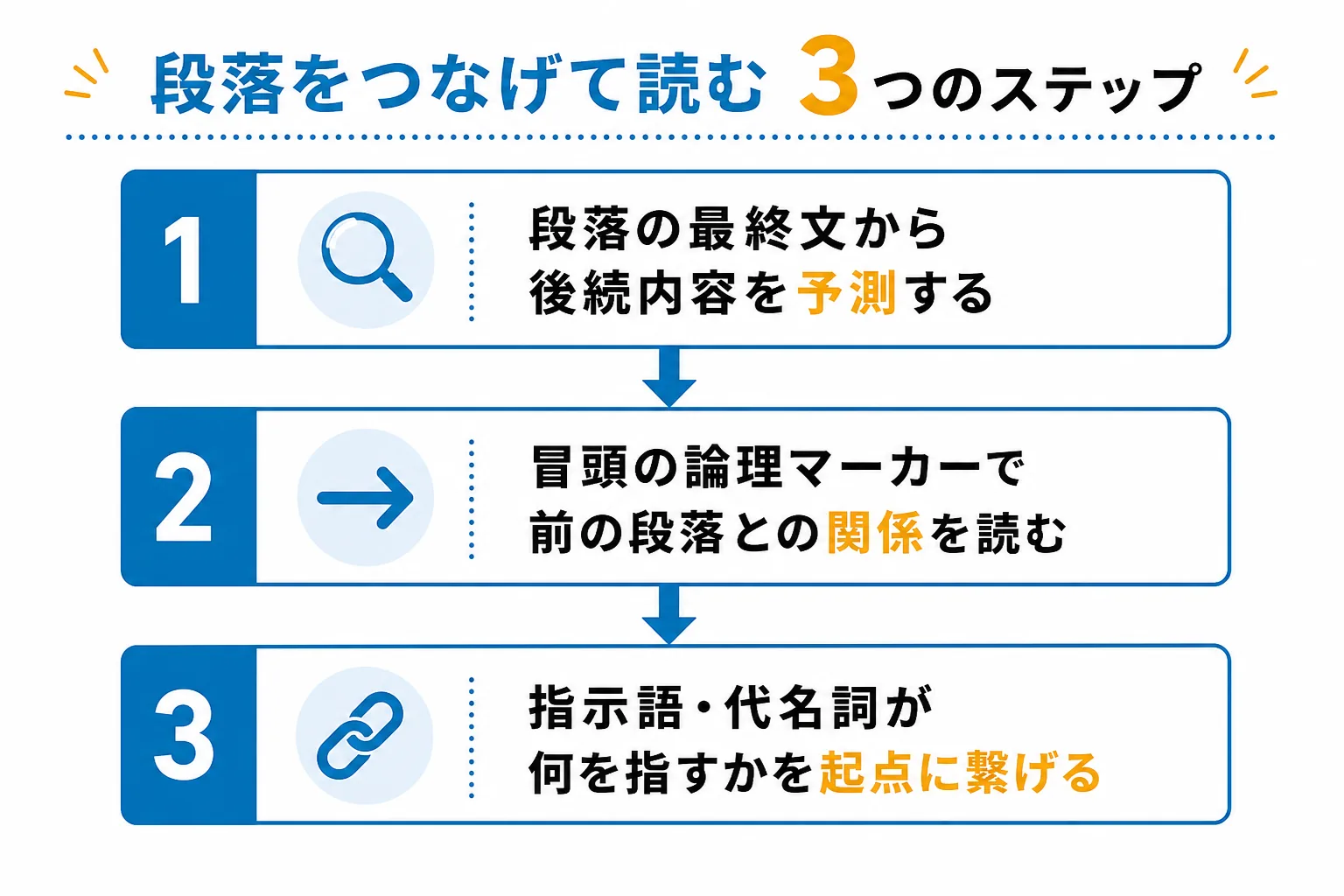 段落をつなげて読む 3つのステップ

1
段落の最終文から
後続内容を予測する

2
冒頭の論理マーカーで
前の段落との関係を読む

3
指示語・代名詞が
何を指すかを起点に繋げる